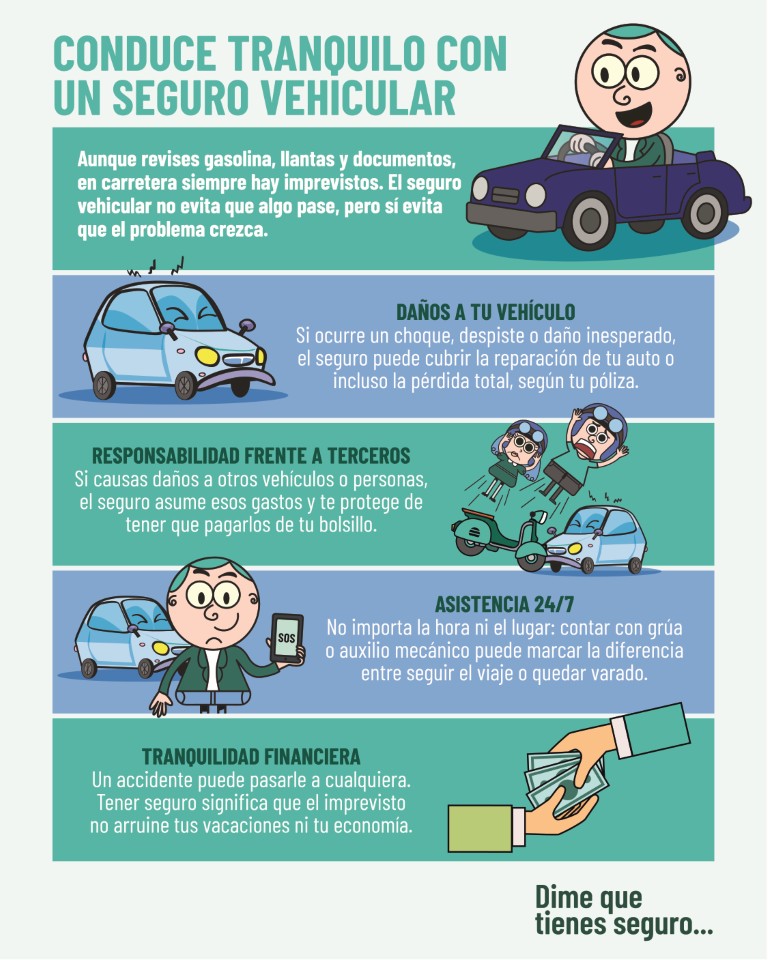 CONDUCE TRANQUILO CON UN SEGURO VEHICULAR

Aunque revises gasolina, llantas y documentos, en carretera siempre hay imprevistos. El seguro vehicular no evita que algo pase, pero sí evita que el problema crezca.

DAÑOS A TU VEHÍCULO
Si ocurre un choque, despiste o daño inesperado, el seguro puede cubrir la reparación de tu auto o incluso la pérdida total, según tu póliza.

RESPONSABILIDAD FRENTE A TERCEROS
Si causas daños a otros vehículos o personas, el seguro asume esos gastos y te protege de tener que pagarlos de tu bolsillo.

SOS

ASISTENCIA 24/7
No importa la hora ni el lugar: contar con grúa o auxilio mecánico puede marcar la diferencia entre seguir el viaje o quedar varado.

TRANQUILIDAD FINANCIERA
Un accidente puede pasarle a cualquiera. Tener seguro significa que el imprevisto no arruine tus vacaciones ni tu economía.

Dime que tienes seguro...